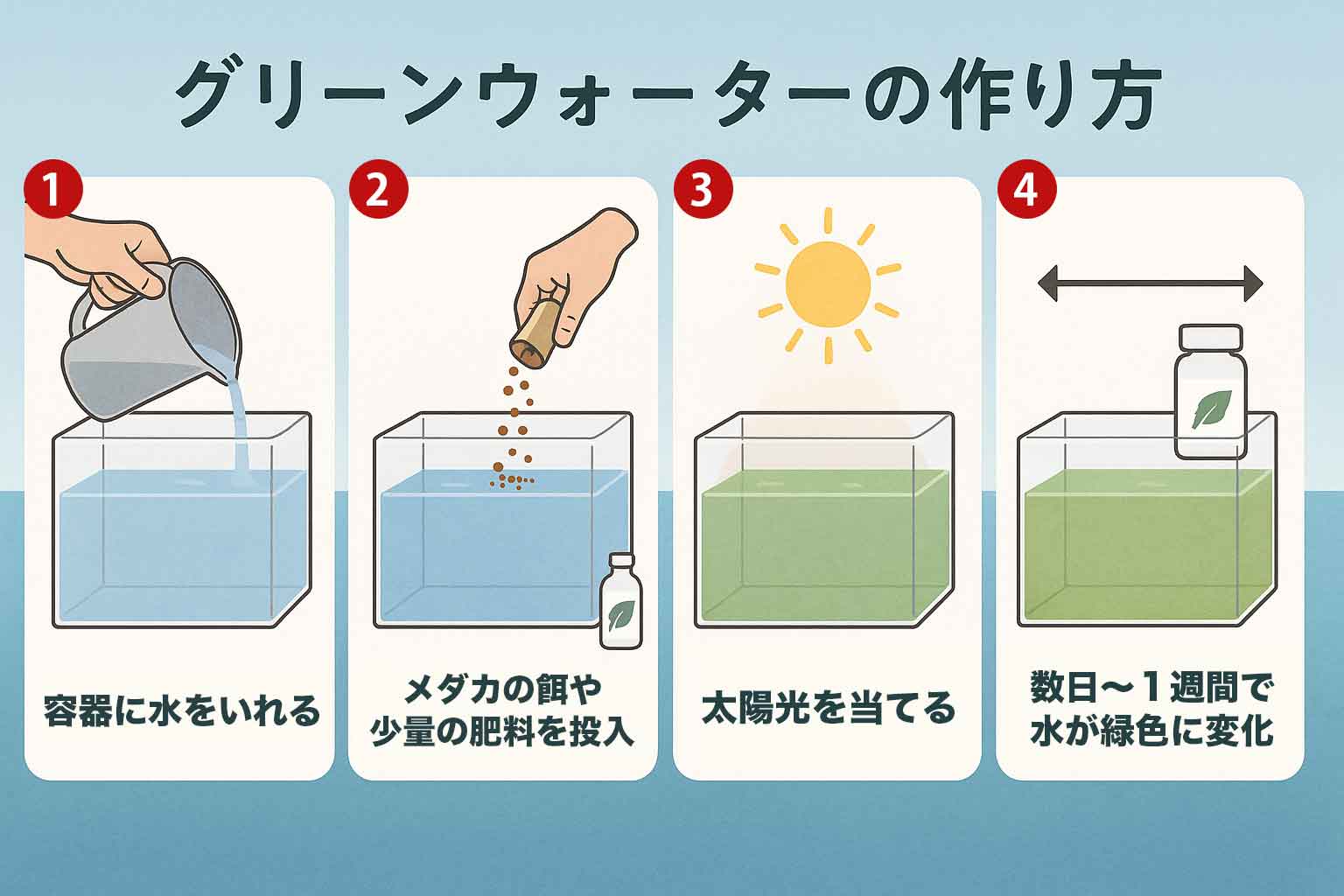 グリーンウォーターの作り方

1
容器に水をいれる

2
メダカの餌や少量の肥料を投入

3
太陽光を当てる

4
数日〜１週間で水が緑色に変化