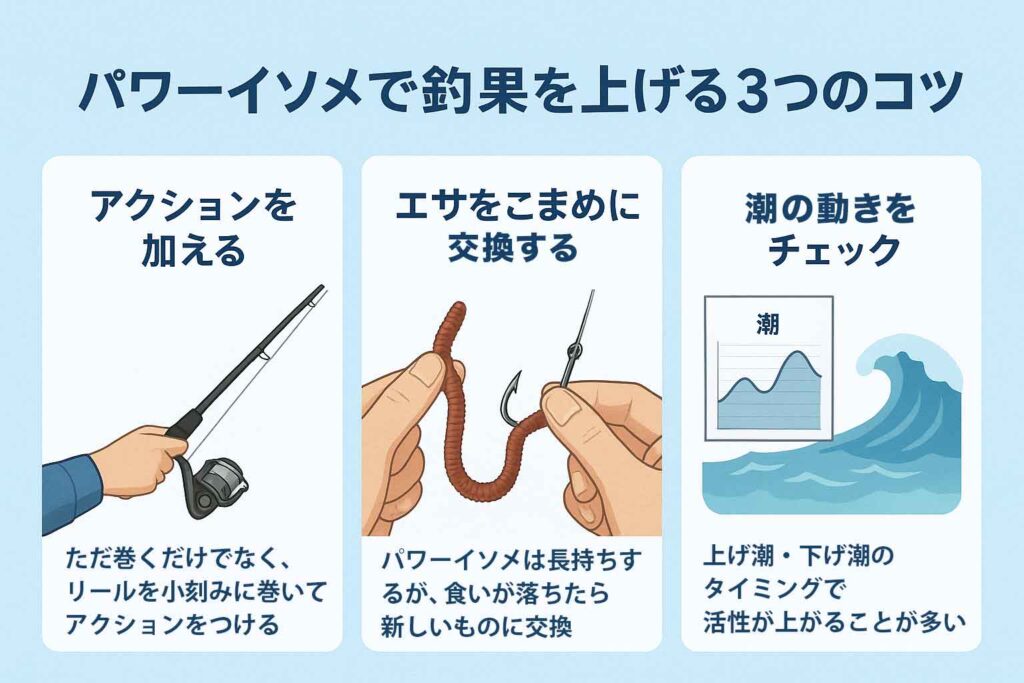 パワーイソメで釣果を上げる3つのコツ

アクションを加える

ただ巻くだけでなく、リールを小刻みに巻いてアクションをつける

エサをこまめに交換する

パワーイソメは長持ちするが、食いが落ちたら新しいものに交換

潮の動きをチェック

潮

上げ潮・下げ潮のタイミングで活性が上がることが多い