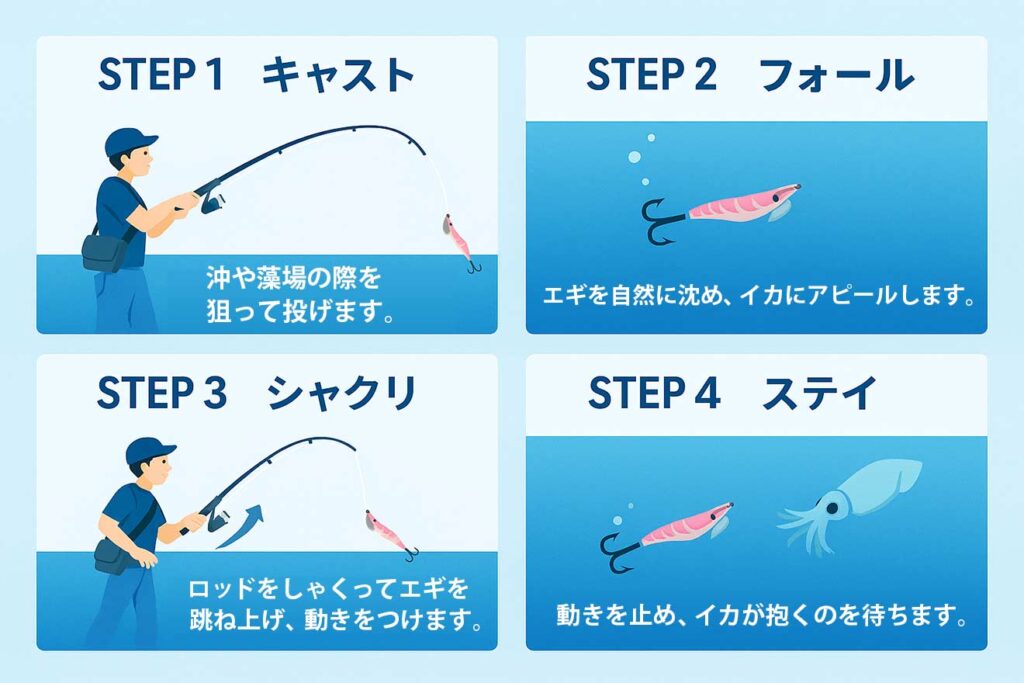 STEP 1　キャスト

沖や藻場の際を狙って投げます。

STEP 2　フォール

エギを自然に沈め、イカにアピールします。

STEP 3　シャクリ

ロッドをしゃくってエギを跳ね上げ、動きをつけます。

STEP 4　ステイ

動きを止め、イカが抱くのを待ちます。